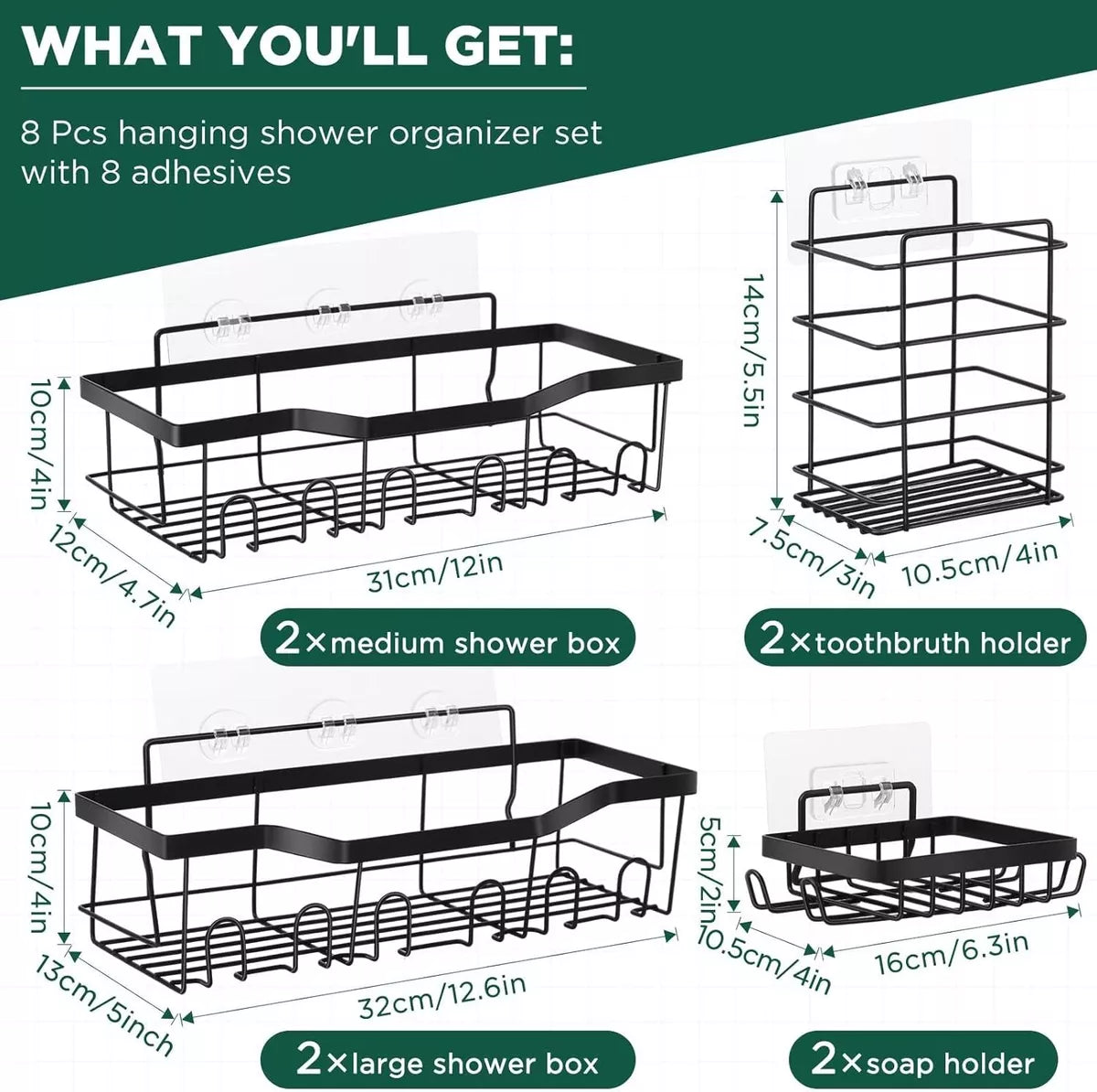 WHAT YOU'LL GET:

8 Pcs hanging shower organizer set with 8 adhesives

10cm/4in

12cm/4.7in

31cm/12in

2×medium shower box

14cm/5.5in

7.5cm/3in

10.5cm/4in

2×toothbruth holder

10cm/4in

13cm/5inch

32cm/12.6in

2×large shower box

5cm/2in

10.5cm/4in

16cm/6.3in

2×soap holder